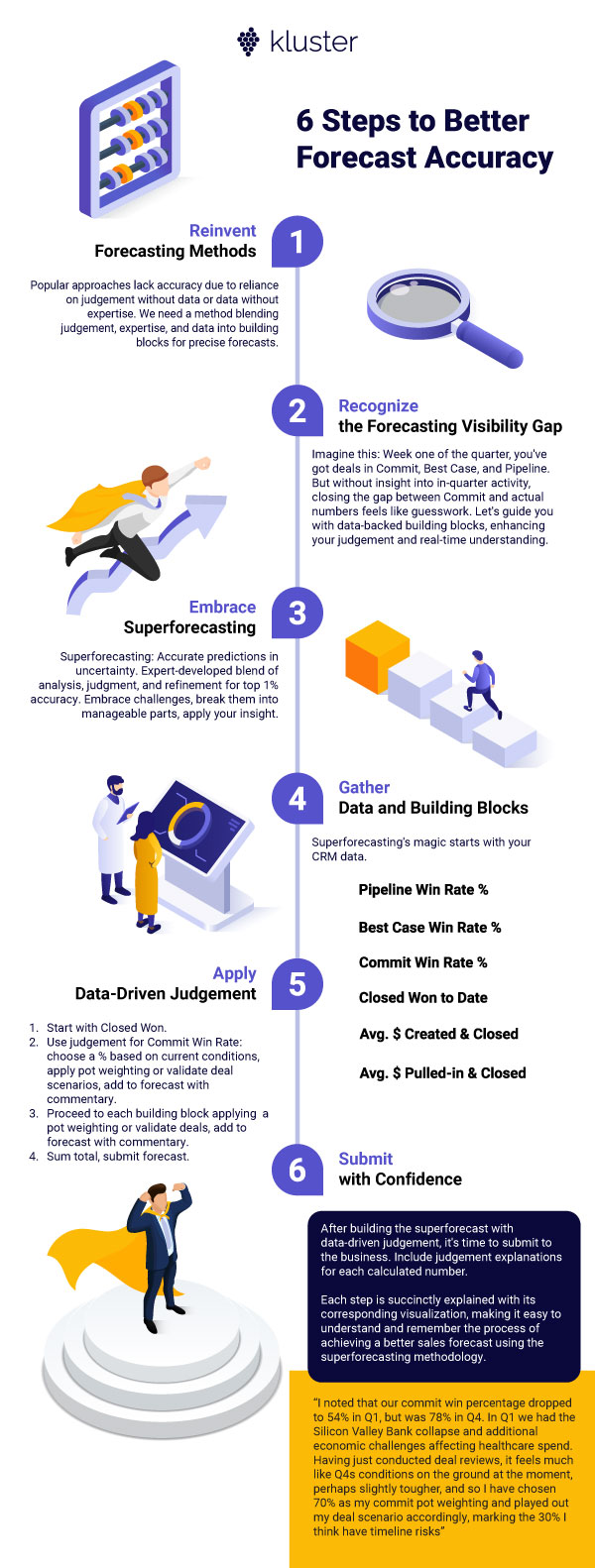 kluster

6 Steps to Better Forecast Accuracy

1
Reinvent
Forecasting Methods

Popular approaches lack accuracy due to reliance on judgement without data or data without expertise. We need a method blending judgement, expertise, and data into building blocks for precise forecasts.

2
Recognize
the Forecasting Visibility Gap

Imagine this: Week one of the quarter, you've got deals in Commit, Best Case, and Pipeline. But without insight into in-quarter activity, closing the gap between Commit and actual numbers feels like guesswork. Let's guide you with data-backed building blocks, enhancing your judgement and real-time understanding.

3
Embrace
Superforecasting

Superforecasting: Accurate predictions in uncertainty. Expert-developed blend of analysis, judgment, and refinement for top 1% accuracy. Embrace challenges, break them into manageable parts, apply your insight.

4
Gather
Data and Building Blocks

Superforecasting's magic starts with your CRM data.

Pipeline Win Rate %

Best Case Win Rate %

Commit Win Rate %

Closed Won to Date

Avg. $ Created & Closed

Avg. $ Pulled-in & Closed

5
Apply
Data-Driven Judgement

1. Start with Closed Won.
2. Use judgement for Commit Win Rate: choose a % based on current conditions, apply pot weighting or validate deal scenarios, add to forecast with commentary.
3. Proceed to each building block applying a pot weighting or validate deals, add to forecast with commentary.
4. Sum total, submit forecast.

6
Submit
with Confidence

After building the superforecast with data-driven judgement, it's time to submit to the business. Include judgement explanations for each calculated number.

Each step is succinctly explained with its corresponding visualization, making it easy to understand and remember the process of achieving a better sales forecast using the superforecasting methodology.

"I noted that our commit win percentage dropped to 54% in Q1, but was 78% in Q4. In Q1 we had the Silicon Valley Bank collapse and additional economic challenges affecting healthcare spend. Having just conducted deal reviews, it feels much like Q4s conditions on the ground at the moment, perhaps slightly tougher, and so I have chosen 70% as my commit pot weighting and played out my deal scenario accordingly, marking the 30% I think have timeline risks"